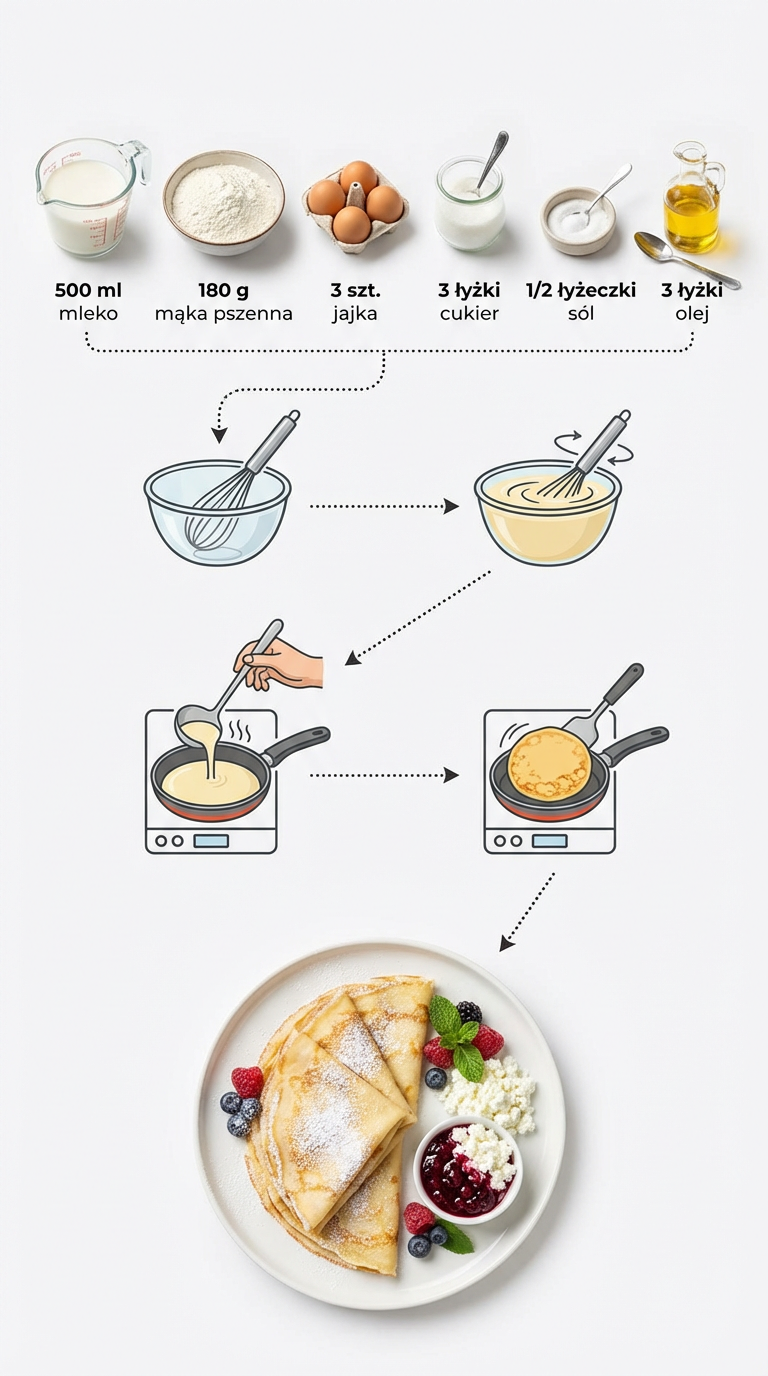 500 ml
mleko

180 g
mąka pszenna

3 szt.
jajka

3 łyżki
cukier

1/2 łyżeczki
sól

3 łyżki
olej